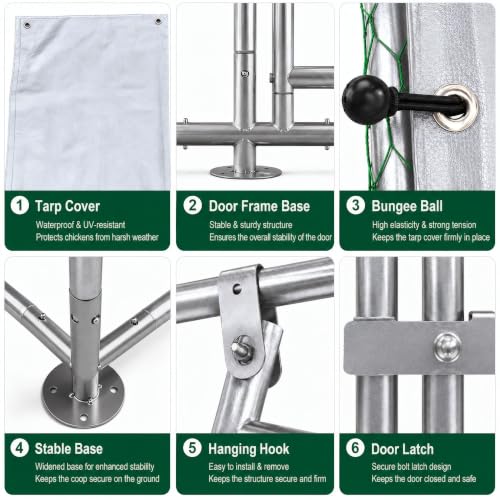 1 Tarp Cover
Waterproof & UV-resistant
Protects chickens from harsh weather

2 Door Frame Base
Stable & sturdy structure
Ensures the overall stability of the door

3 Bungee Ball
High elasticity & strong tension
Keeps the tarp cover firmly in place

4 Stable Base
Widened base for enhanced stability
Keeps the coop secure on the ground

5 Hanging Hook
Easy to install & remove
Keeps the structure secure and firm

6 Door Latch
Secure bolt latch design
Keeps the door closed and safe