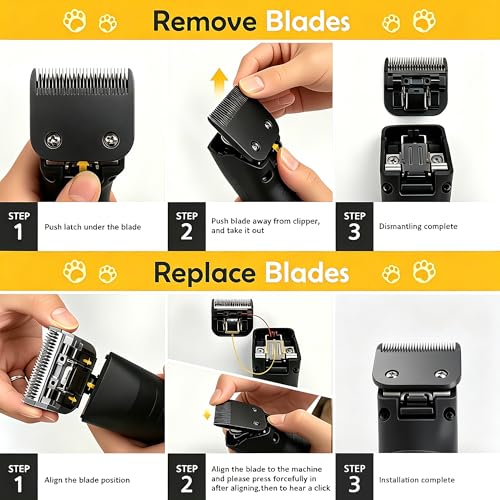 Remove Blades

STEP 1 Push latch under the blade

STEP 2 Push blade away from clipper, and take it out

STEP 3 Dismantling complete

Replace Blades

STEP 1 Align the blade position

STEP 2 Align the blade to the machine and please press forcefully in after aligning,then to hear a click

STEP 3 Installation complete