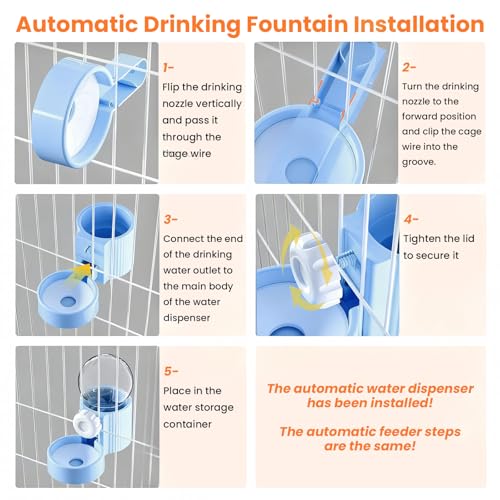 Automatic Drinking Fountain Installation

1-
Flip the drinking nozzle vertically and pass it through the cage wire

2-
Turn the drinking nozzle to the forward position and clip the cage wire into the groove.

3-
Connect the end of the drinking water outlet to the main body of the water dispenser

4-
Tighten the lid to secure it

5-
Place in the water storage container

The automatic water dispenser has been installed!

The automatic feeder steps are the same!