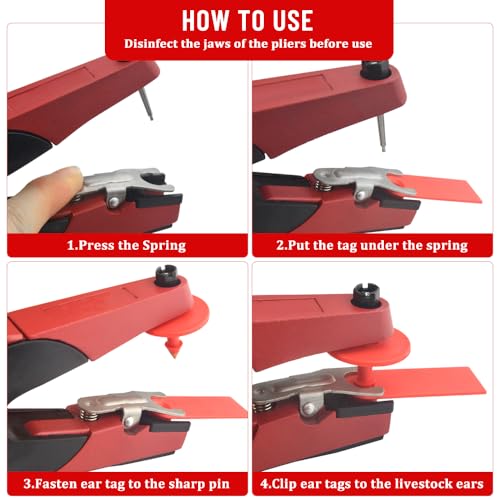 HOW TO USE
Disinfect the jaws of the pliers before use

1.Press the Spring

2.Put the tag under the spring

3.Fasten ear tag to the sharp pin

4.Clip ear tags to the livestock ears