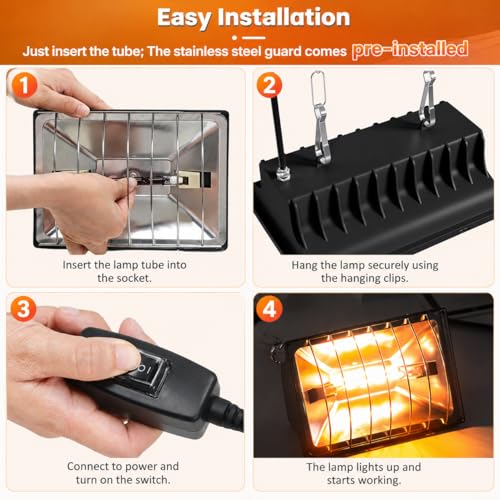 Easy Installation

Just insert the tube; The stainless steel guard comes pre-installed

1

Insert the lamp tube into the socket.

2

Hang the lamp securely using the hanging clips.

3

Connect to power and turn on the switch.

4

The lamp lights up and starts working.