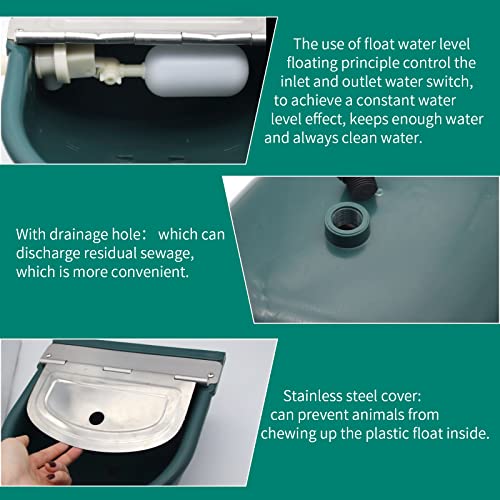 The use of float water level floating principle control the inlet and outlet water switch, to achieve a constant water level effect, keeps enough water and always clean water.

With drainage hole： which can discharge residual sewage, which is more convenient.

Stainless steel cover: can prevent animals from chewing up the plastic float inside.