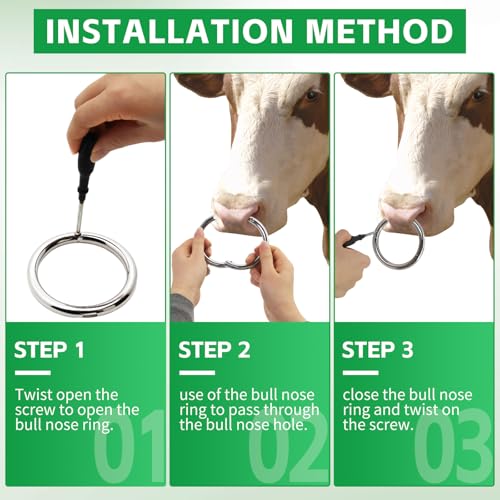 INSTALLATION METHOD

STEP 1

Twist open the screw to open the bull nose ring.

01

STEP 2

use of the bull nose ring to pass through the bull nose hole.

02

STEP 3

close the bull nose ring and twist on the screw.

03