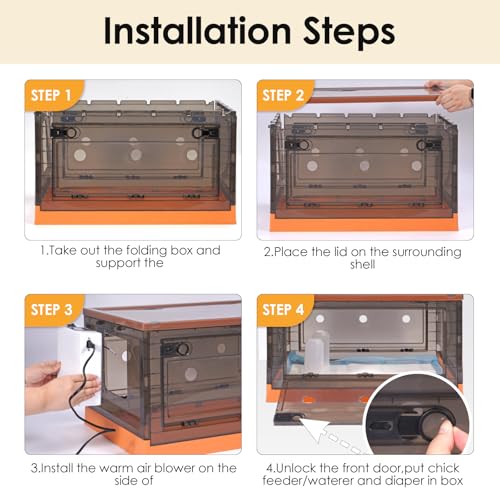 Installation Steps

STEP 1

1.Take out the folding box and support the

STEP 2

2.Place the lid on the surrounding shell

STEP 3

3.Install the warm air blower on the side of

STEP 4

4.Unlock the front door,put chick feeder/waterer and diaper in box