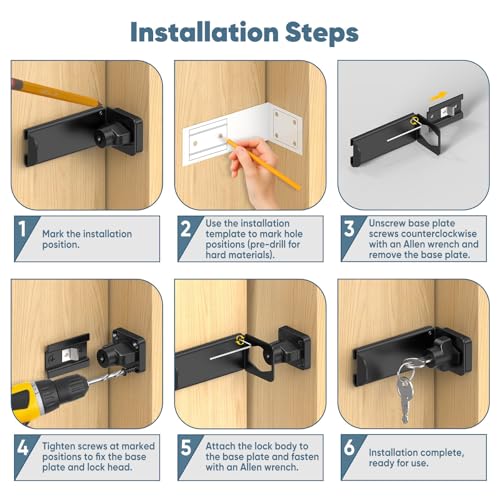 Installation Steps

1 Mark the installation position.

2 Use the installation template to mark hole positions (pre-drill for hard materials).

3 Unscrew base plate screws counterclockwise with an Allen wrench and remove the base plate.

4 Tighten screws at marked positions to fix the base plate and lock head.

5 Attach the lock body to the base plate and fasten with an Allen wrench.

6 Installation complete, ready for use.