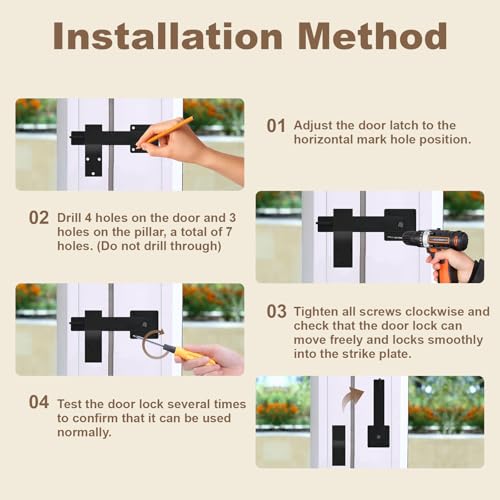 Installation Method

01 Adjust the door latch to the horizontal mark hole position.

02 Drill 4 holes on the door and 3 holes on the pillar, a total of 7 holes. (Do not drill through)

03 Tighten all screws clockwise and check that the door lock can move freely and locks smoothly into the strike plate.

04 Test the door lock several times to confirm that it can be used normally.