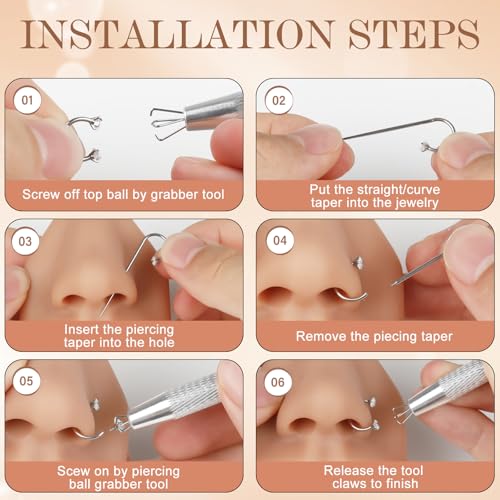 INSTALLATION STEPS

01
Screw off top ball by grabber tool

02
Put the straight/curve taper into the jewelry

03
Insert the piercing taper into the hole

04
Remove the piecing taper

05
Scew on by piercing ball grabber tool

06
Release the tool claws to finish