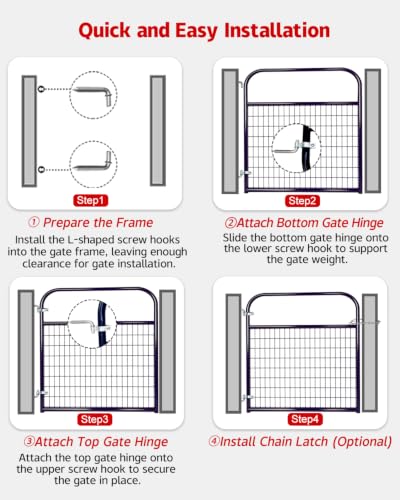 Quick and Easy Installation

Step1

① Prepare the Frame

Install the L-shaped screw hooks into the gate frame, leaving enough clearance for gate installation.

Step2

②Attach Bottom Gate Hinge

Slide the bottom gate hinge onto the lower screw hook to support the gate weight.

Step3

③Attach Top Gate Hinge

Attach the top gate hinge onto the upper screw hook to secure the gate in place.

Step4

④Install Chain Latch (Optional)