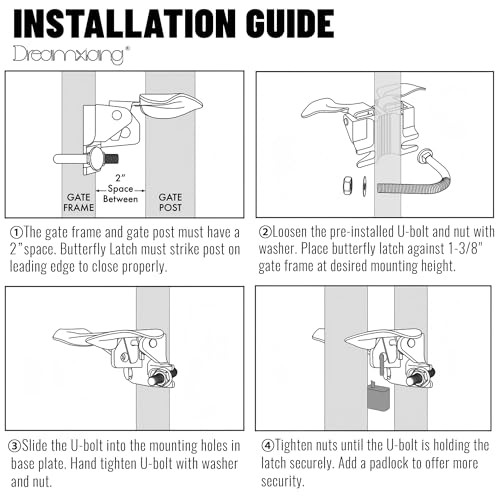 INSTALLATION GUIDE

Dreamxiang®

2" Space Between

GATE FRAME

GATE POST

①The gate frame and gate post must have a 2"space. Butterfly Latch must strike post on leading edge to close properly.

②Loosen the pre-installed U-bolt and nut with washer. Place butterfly latch against 1-3/8" gate frame at desired mounting height.

③Slide the U-bolt into the mounting holes in base plate. Hand tighten U-bolt with washer and nut.

④Tighten nuts until the U-bolt is holding the latch securely. Add a padlock to offer more security.