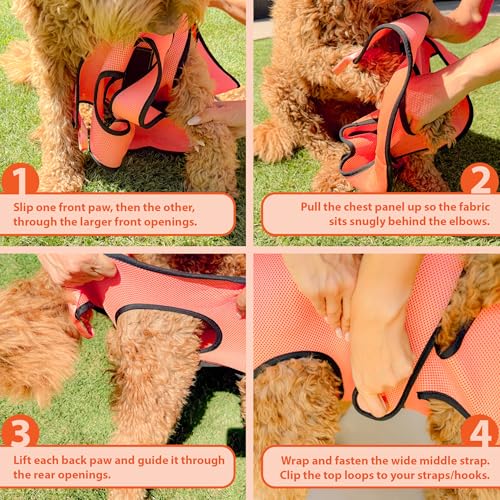 1
Slip one front paw, then the other, through the larger front openings.

2
Pull the chest panel up so the fabric sits snugly behind the elbows.

3
Lift each back paw and guide it through the rear openings.

4
Wrap and fasten the wide middle strap. Clip the top loops to your straps/hooks.