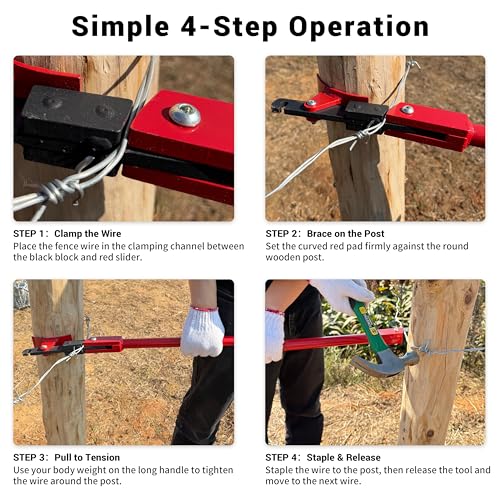 Simple 4-Step Operation

STEP 1: Clamp the Wire
Place the fence wire in the clamping channel between the black block and red slider.

STEP 2: Brace on the Post
Set the curved red pad firmly against the round wooden post.

STEP 3: Pull to Tension
Use your body weight on the long handle to tighten the wire around the post.

STEP 4: Staple & Release
Staple the wire to the post, then release the tool and move to the next wire.