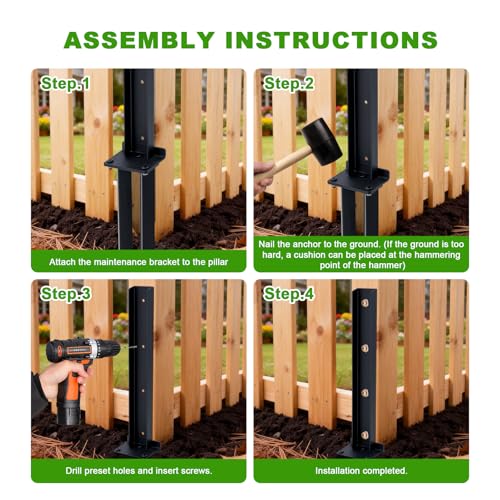 ASSEMBLY INSTRUCTIONS

Step.1

Attach the maintenance bracket to the pillar

Step.2

Nail the anchor to the ground. (If the ground is too hard, a cushion can be placed at the hammering point of the hammer)

Step.3

Drill preset holes and insert screws.

Step.4

Installation completed.