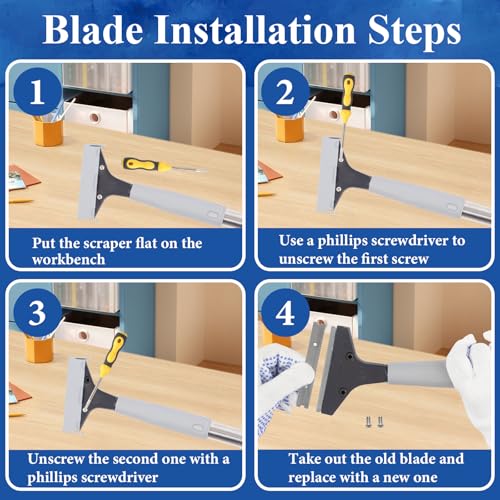 Blade Installation Steps

1

Put the scraper flat on the workbench

2

Use a phillips screwdriver to unscrew the first screw

3

Unscrew the second one with a phillips screwdriver

4

Take out the old blade and replace with a new one