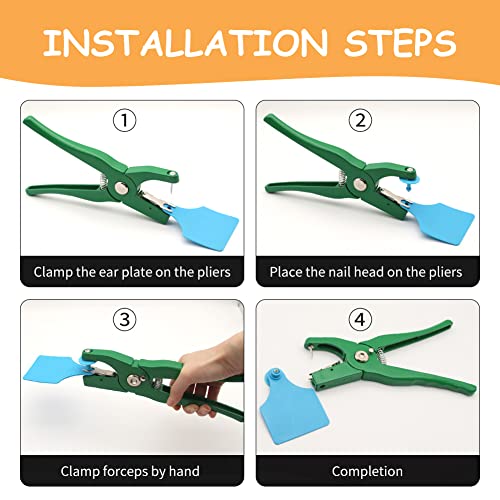 INSTALLATION STEPS

①

Clamp the ear plate on the pliers

②

Place the nail head on the pliers

③

Clamp forceps by hand

④

Completion