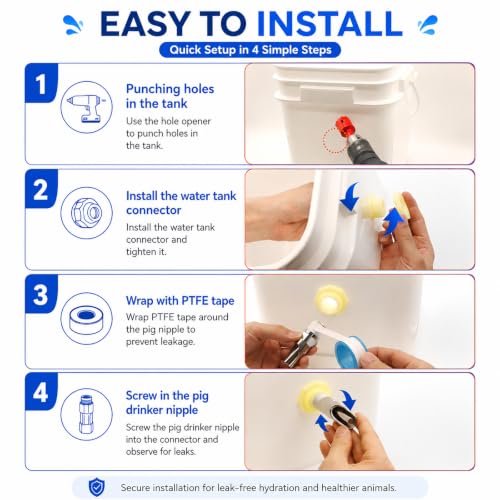 EASY TO INSTALL

Quick Setup in 4 Simple Steps

1

Punching holes in the tank

Use the hole opener to punch holes in the tank.

2

Install the water tank connector

Install the water tank connector and tighten it.

3

Wrap with PTFE tape

Wrap PTFE tape around the pig nipple to prevent leakage.

4

Screw in the pig drinker nipple

Screw the pig drinker nipple into the connector and observe for leaks.

Secure installation for leak-free hydration and healthier animals.