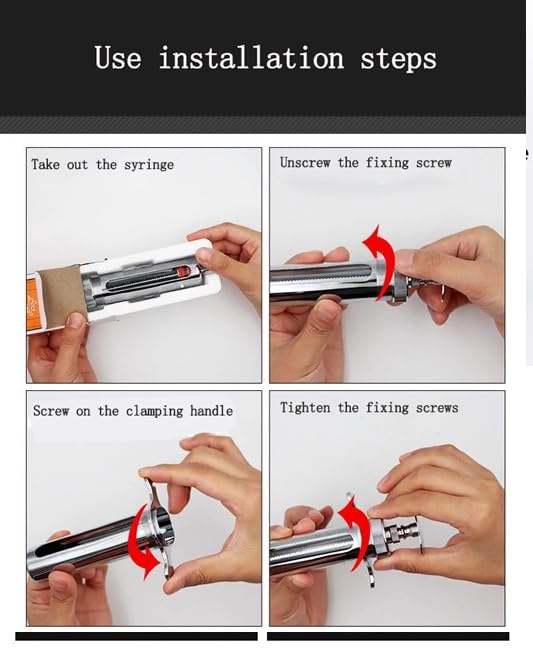 Use installation steps

Take out the syringe

Unscrew the fixing screw

Screw on the clamping handle

Tighten the fixing screws