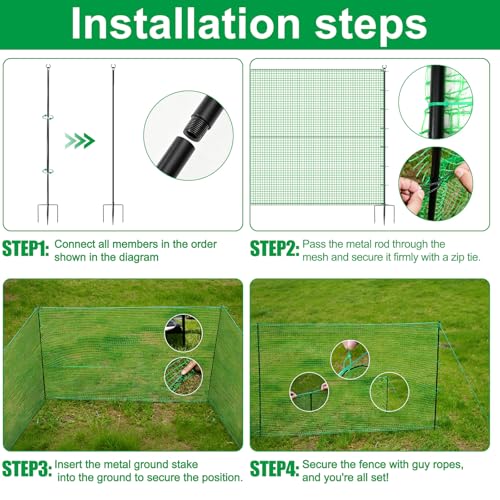 Installation steps

STEP1: Connect all members in the order shown in the diagram

STEP2: Pass the metal rod through the mesh and secure it firmly with a zip tie.

STEP3: Insert the metal ground stake into the ground to secure the position.

STEP4: Secure the fence with guy ropes, and you're all set!