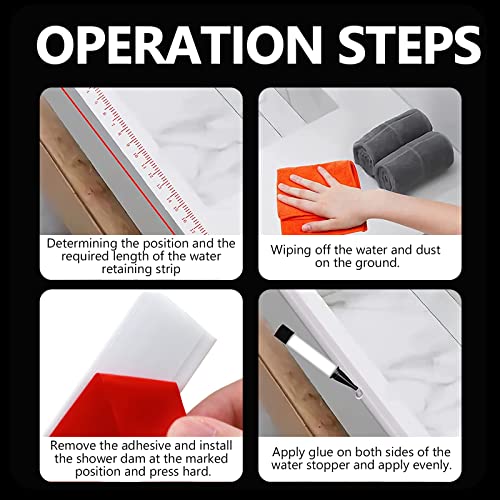 OPERATION STEPS

Determining the position and the required length of the water retaining strip

Wiping off the water and dust on the ground.

Remove the adhesive and install the shower dam at the marked position and press hard.

Apply glue on both sides of the water stopper and apply evenly.