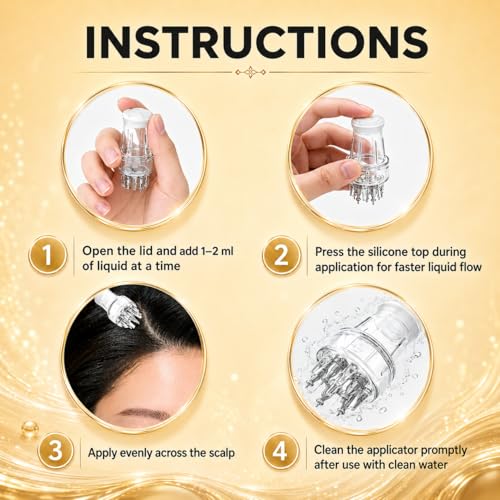 INSTRUCTIONS

1 Open the lid and add 1–2 ml of liquid at a time

2 Press the silicone top during application for faster liquid flow

3 Apply evenly across the scalp

4 Clean the applicator promptly after use with clean water