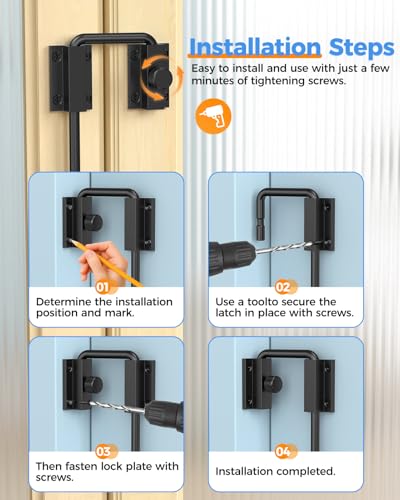 Installation Steps

Easy to install and use with just a few minutes of tightening screws.

01

Determine the installation position and mark.

02

Use a toolto secure the latch in place with screws.

03

Then fasten lock plate with screws.

04

Installation completed.