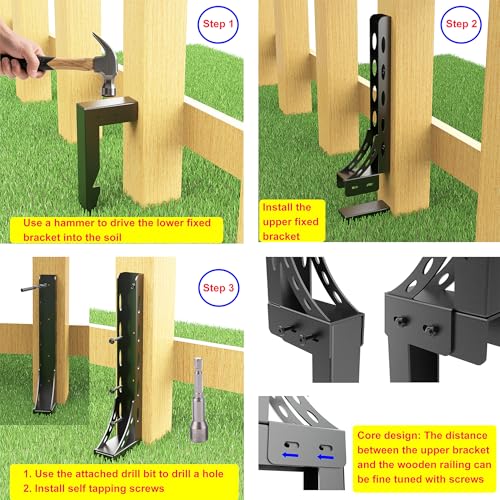 Step 1

Use a hammer to drive the lower fixed bracket into the soil

Step 2

Install the upper fixed bracket

Step 3

1. Use the attached drill bit to drill a hole
2. Install self tapping screws

Core design: The distance between the upper bracket and the wooden railing can be fine tuned with screws