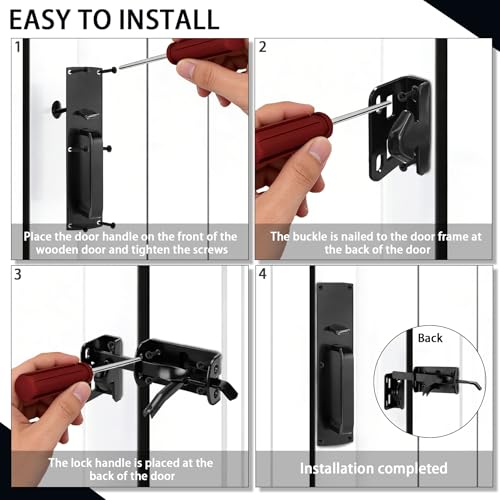 EASY TO INSTALL

1

Place the door handle on the front of the wooden door and tighten the screws

2

The buckle is nailed to the door frame at the back of the door

3

The lock handle is placed at the back of the door

4

Back

Installation completed