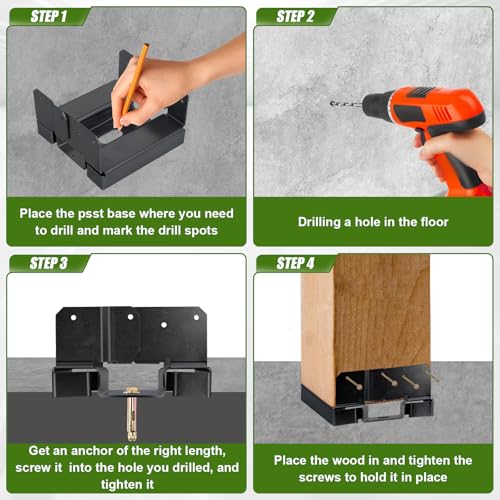 STEP 1

Place the psst base where you need to drill and mark the drill spots

STEP 2

Drilling a hole in the floor

STEP 3

Get an anchor of the right length, screw it into the hole you drilled, and tighten it

STEP 4

Place the wood in and tighten the screws to hold it in place