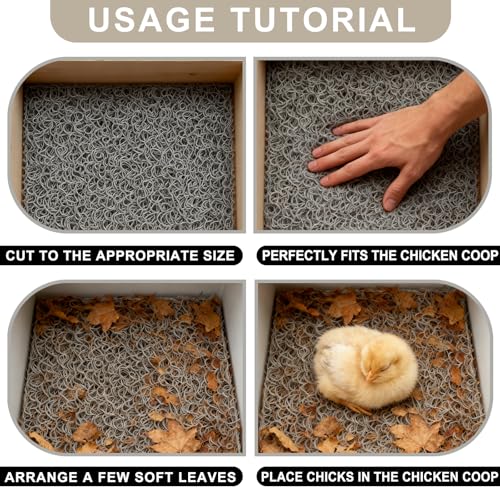 USAGE TUTORIAL

CUT TO THE APPROPRIATE SIZE

PERFECTLY FITS THE CHICKEN COOP

ARRANGE A FEW SOFT LEAVES

PLACE CHICKS IN THE CHICKEN COOP