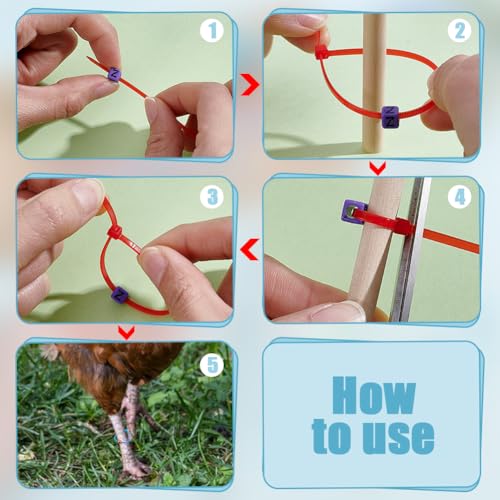 1
Z
2
Z
3
Z
4
5
How to use