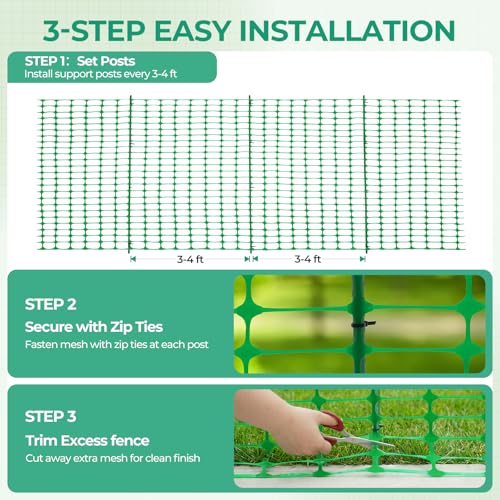 3-STEP EASY INSTALLATION

STEP 1: Set Posts
Install support posts every 3-4 ft

3-4 ft

3-4 ft

STEP 2
Secure with Zip Ties
Fasten mesh with zip ties at each post

STEP 3
Trim Excess fence
Cut away extra mesh for clean finish