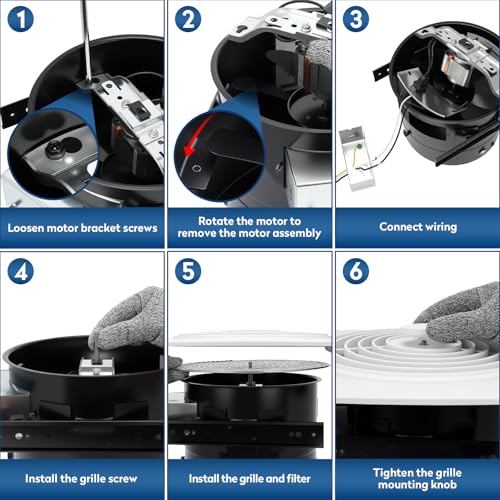 1

Loosen motor bracket screws

2

Rotate the motor to remove the motor assembly

3

Connect wiring

4

Install the grille screw

5

Install the grille and filter

6

Tighten the grille mounting knob