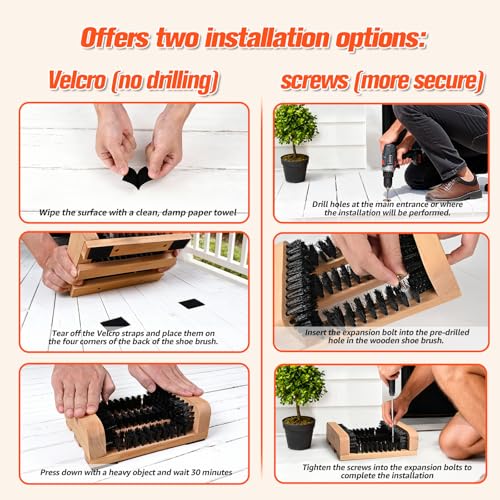 Offers two installation options:

Velcro (no drilling)

Wipe the surface with a clean, damp paper towel

Tear off the Velcro straps and place them on the four corners of the back of the shoe brush.

Press down with a heavy object and wait 30 minutes

screws (more secure)

Drill holes at the main entrance or where the installation will be performed.

Insert the expansion bolt into the pre-drilled hole in the wooden shoe brush.

Tighten the screws into the expansion bolts to complete the installation