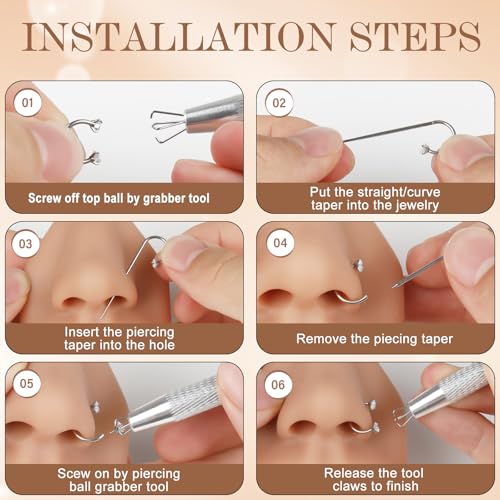 INSTALLATION STEPS

01

Screw off top ball by grabber tool

02

Put the straight/curve taper into the jewelry

03

Insert the piercing taper into the hole

04

Remove the piecing taper

05

Scew on by piercing ball grabber tool

06

Release the tool claws to finish