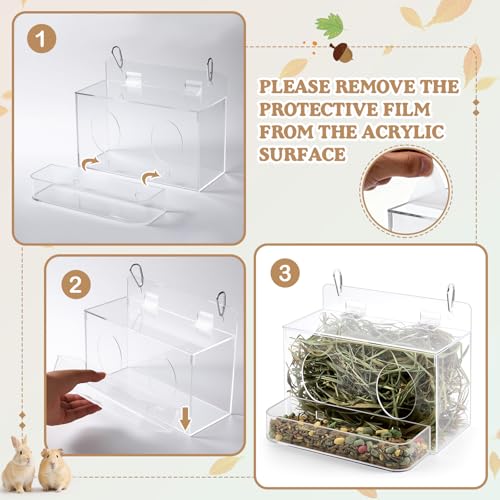 1

PLEASE REMOVE THE PROTECTIVE FILM FROM THE ACRYLIC SURFACE

2

3