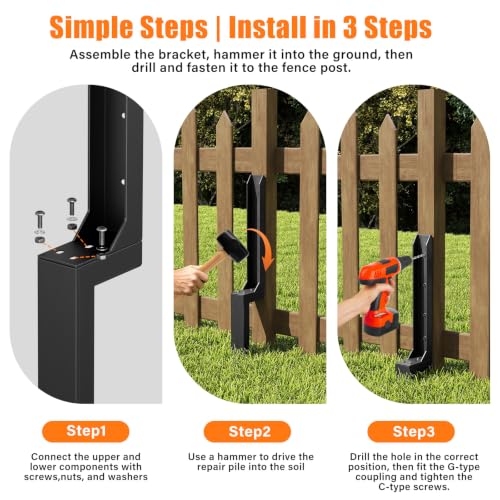 Simple Steps | Install in 3 Steps

Assemble the bracket, hammer it into the ground, then drill and fasten it to the fence post.

Step1

Connect the upper and lower components with screws,nuts, and washers

Step2

Use a hammer to drive the repair pile into the soil

Step3

Drill the hole in the correct position, then fit the G-type coupling and tighten the C-type screws.