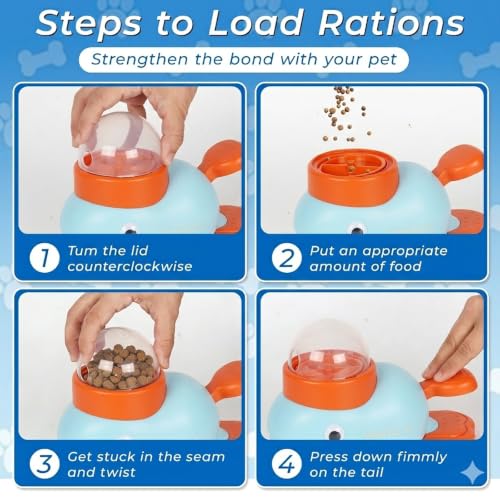 Steps to Load Rations

Strengthen the bond with your pet

1 Tum the lid counterclockwise

2 Put an appropriate amount of food

3 Get stuck in the seam and twist

4 Press down fimmly on the tail