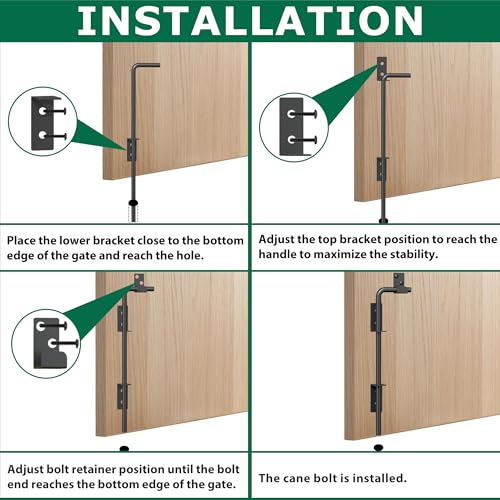 INSTALLATION

Place the lower bracket close to the bottom edge of the gate and reach the hole.

Adjust the top bracket position to reach the handle to maximize the stability.

Adjust bolt retainer position until the bolt end reaches the bottom edge of the gate.

The cane bolt is installed.