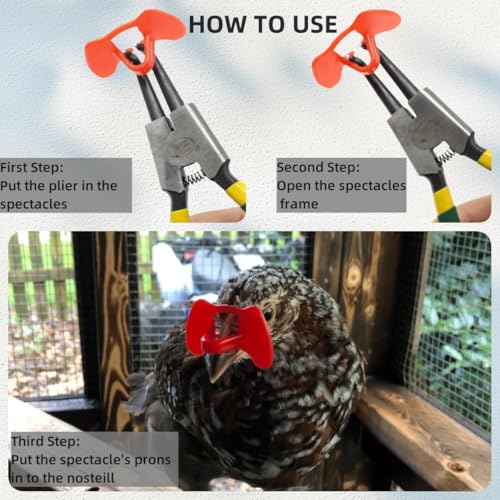 HOW TO USE

First Step:
Put the plier in the spectacles

Second Step:
Open the spectacles frame

Third Step:
Put the spectacle's prons in to the nosteill