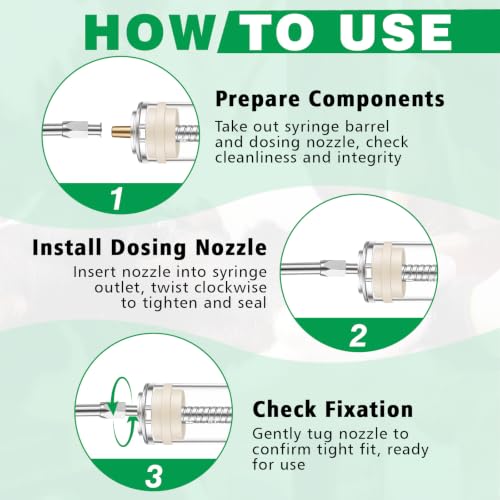 HOW TO USE

1

Prepare Components

Take out syringe barrel and dosing nozzle, check cleanliness and integrity

Install Dosing Nozzle

Insert nozzle into syringe outlet, twist clockwise to tighten and seal

2

3

Check Fixation

Gently tug nozzle to confirm tight fit, ready for use