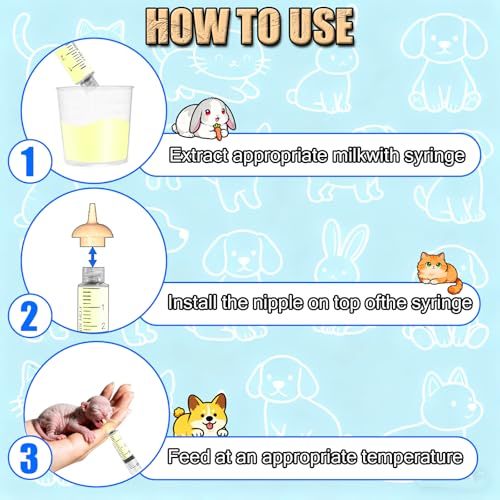 HOW TO USE

1

Extract appropriate milkwith syringe

1
2

2

Install the nipple on top ofthe syringe

3

Feed at an appropriate temperature