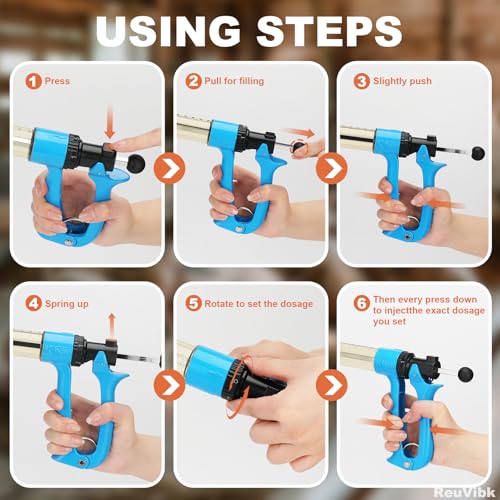 USING STEPS

1 Press

2 Pull for filling

3 Slightly push

4 Spring up

5 Rotate to set the dosage

6 Then every press down to injectthe exact dosage you set

ReuVibk