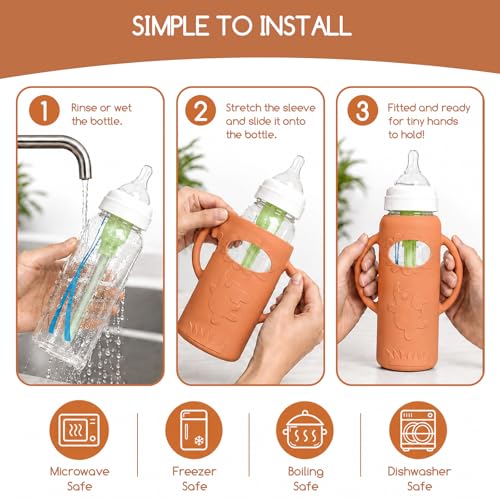 SIMPLE TO INSTALL

1 Rinse or wet the bottle.

2 Stretch the sleeve and slide it onto the bottle.

3 Fitted and ready for tiny hands to hold!

Microwave Safe

Freezer Safe

Boiling Safe

Dishwasher Safe