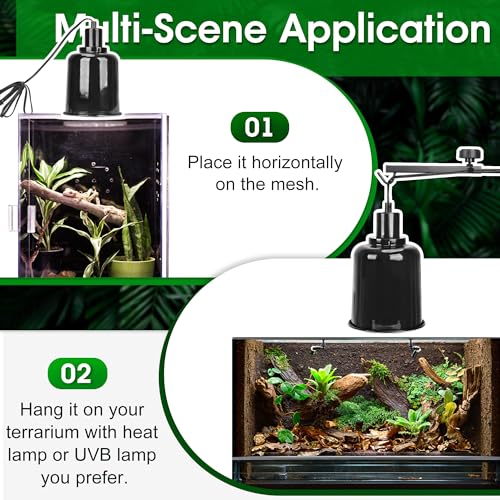 Multi-Scene Application

01

Place it horizontally on the mesh.

02

Hang it on your terrarium with heat lamp or UVB lamp you prefer.