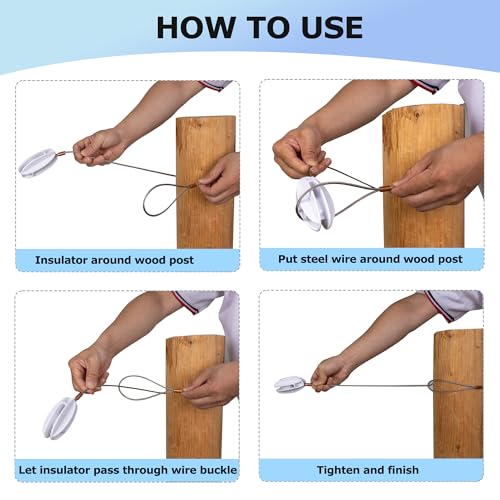 HOW TO USE

Insulator around wood post

Put steel wire around wood post

Let insulator pass through wire buckle

Tighten and finish