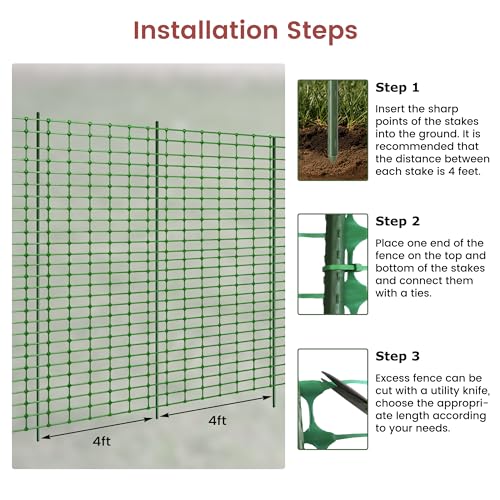 Installation Steps

4ft

4ft

Step 1

Insert the sharp points of the stakes into the ground. It is recommended that the distance between each stake is 4 feet.

Step 2

Place one end of the fence on the top and bottom of the stakes and connect them with a ties.

Step 3

Excess fence can be cut with a utility knife, choose the appropriate length according to your needs.