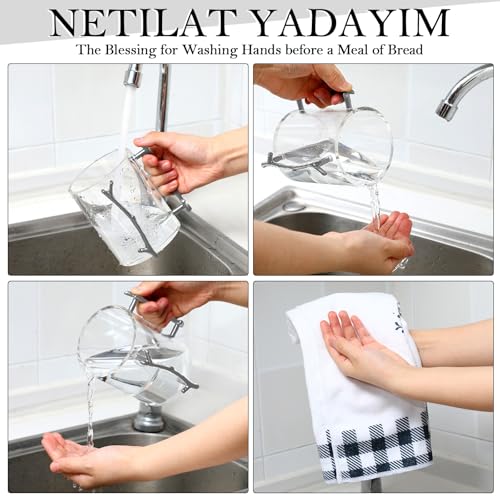 NETILAT YADAYIM

The Blessing for Washing Hands before a Meal of Bread