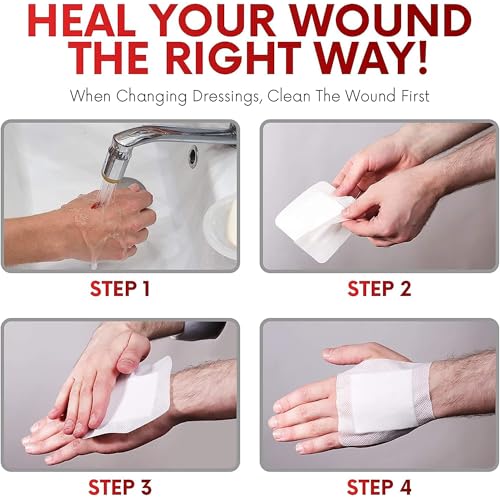 HEAL YOUR WOUND THE RIGHT WAY!

When Changing Dressings, Clean The Wound First

STEP 1

STEP 2

STEP 3

STEP 4