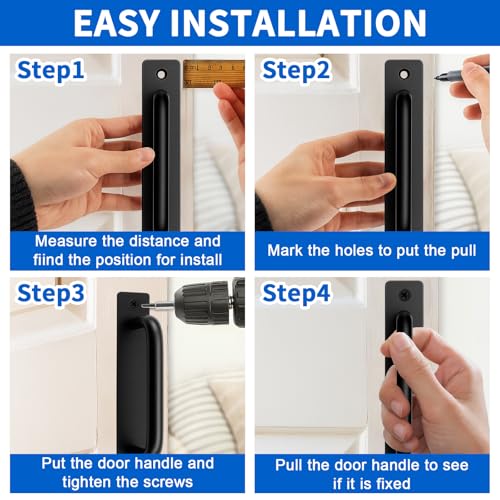 EASY INSTALLATION

Step1

Measure the distance and fiind the position for install

Step2

Mark the holes to put the pull

Step3

Put the door handle and tighten the screws

Step4

Pull the door handle to see if it is fixed