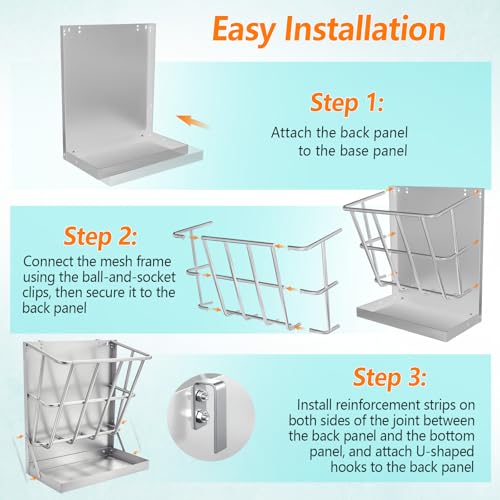 Easy Installation

Step 1:

Attach the back panel to the base panel

Step 2:

Connect the mesh frame using the ball-and-socket clips, then secure it to the back panel

Step 3:

Install reinforcement strips on both sides of the joint between the back panel and the bottom panel, and attach U-shaped hooks to the back panel