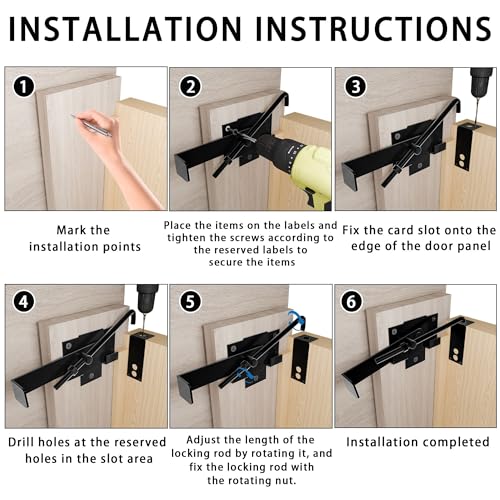 INSTALLATION INSTRUCTIONS

1

Mark the installation points

2

Place the items on the labels and tighten the screws according to the reserved labels to secure the items

3

Fix the card slot onto the edge of the door panel

4

Drill holes at the reserved holes in the slot area

5

Adjust the length of the locking rod by rotating it, and fix the locking rod with the rotating nut.

6

Installation completed